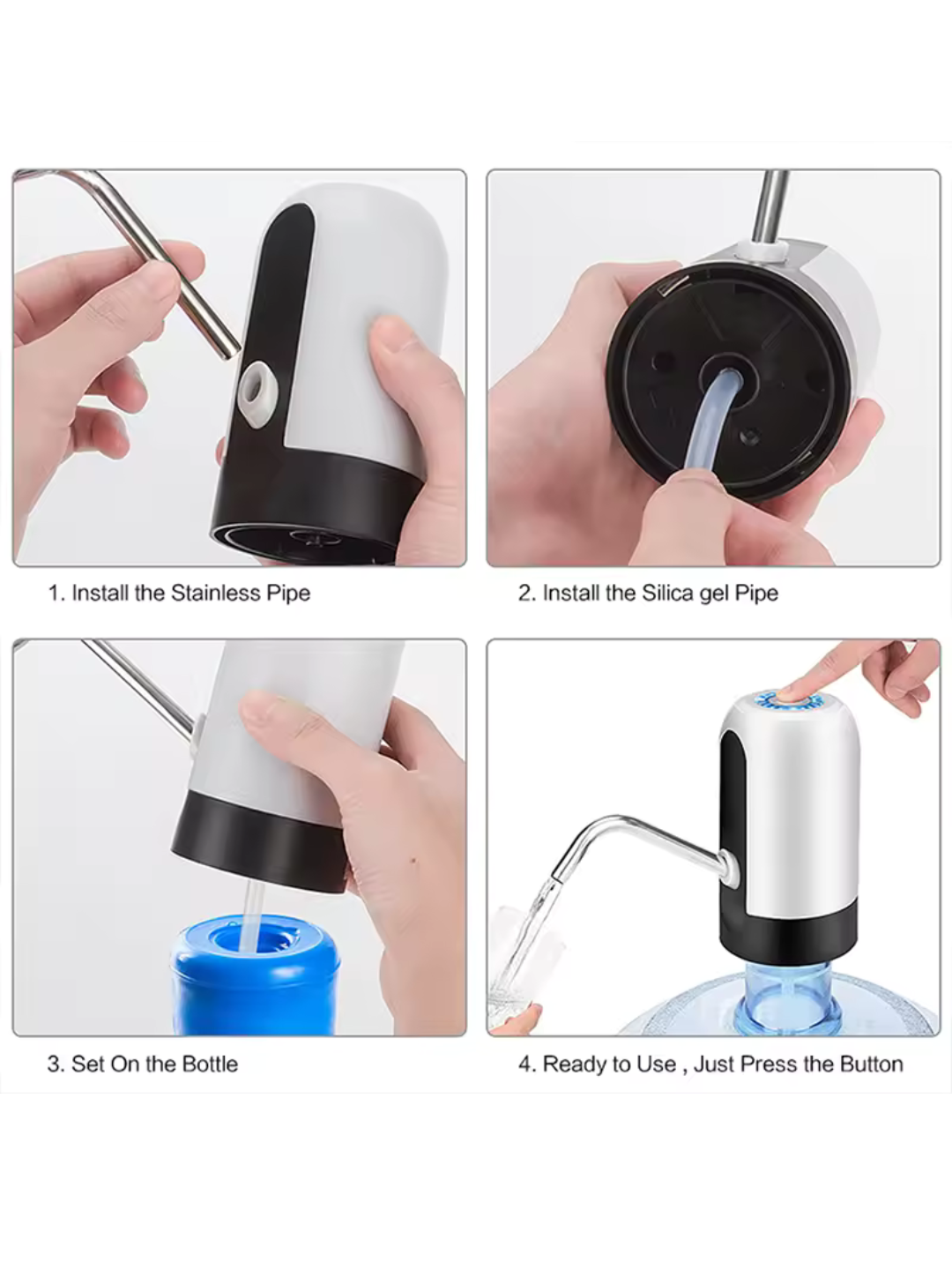 1. Install the Stainless Pipe

2. Install the Silica gel Pipe

3. Set On the Bottle

4. Ready to Use , Just Press the Button